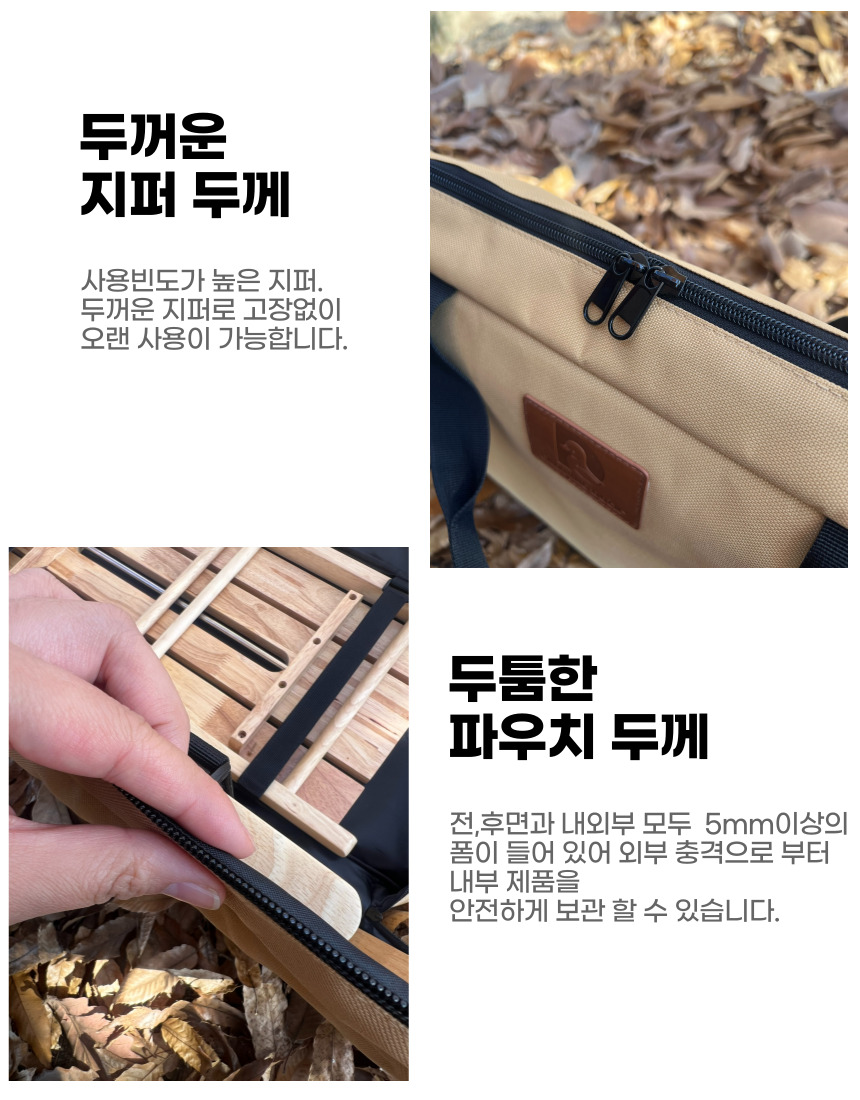 두꺼운
지퍼 두께

사용빈도가 높은 지퍼.
두꺼운 지퍼로 고장없이
오랜 사용이 가능합니다.

두툼한
파우치 두께

전,후면과 내외부 모두 5mm이상의
폼이 들어 있어 외부 충격으로 부터
내부 제품을
안전하게 보관 할 수 있습니다.